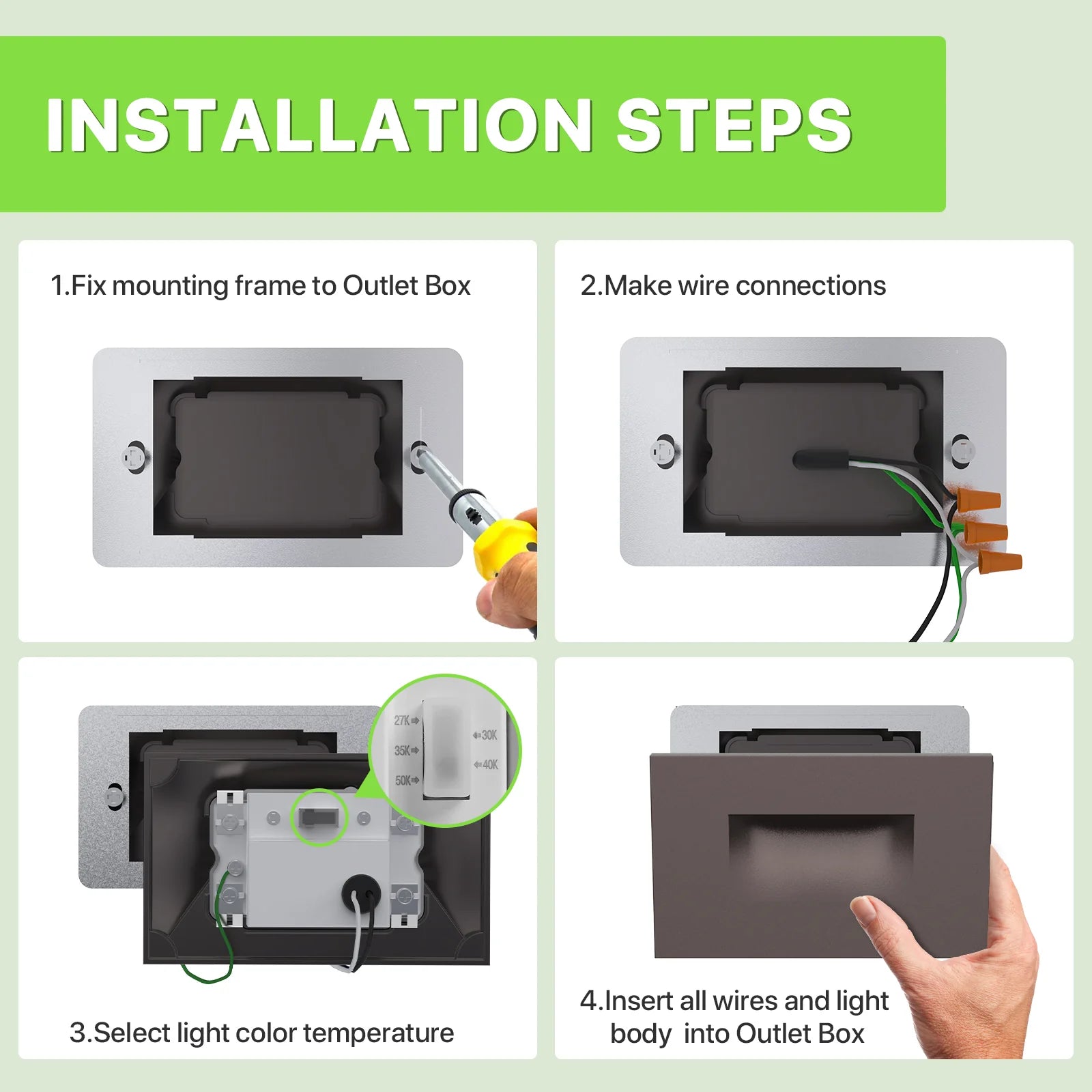 INSTALLATION STEPS

1.Fix mounting frame to Outlet Box

2.Make wire connections

27K
35K
50K
30K
40K

3.Select light color temperature

4.Insert all wires and light body into Outlet Box