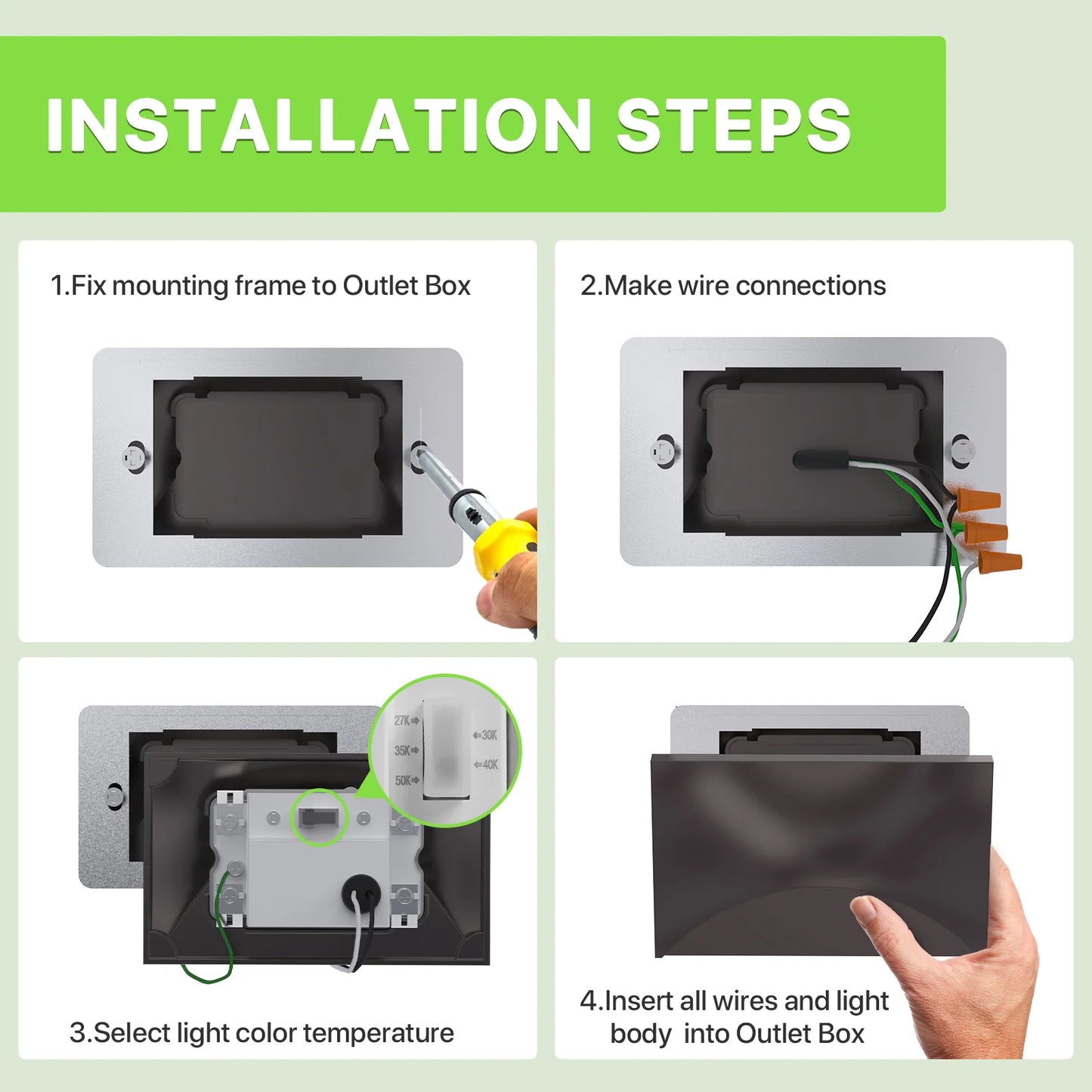 INSTALLATION STEPS

1.Fix mounting frame to Outlet Box

2.Make wire connections

27K
35K
50K
30K
40K

3.Select light color temperature

4.Insert all wires and light body into Outlet Box